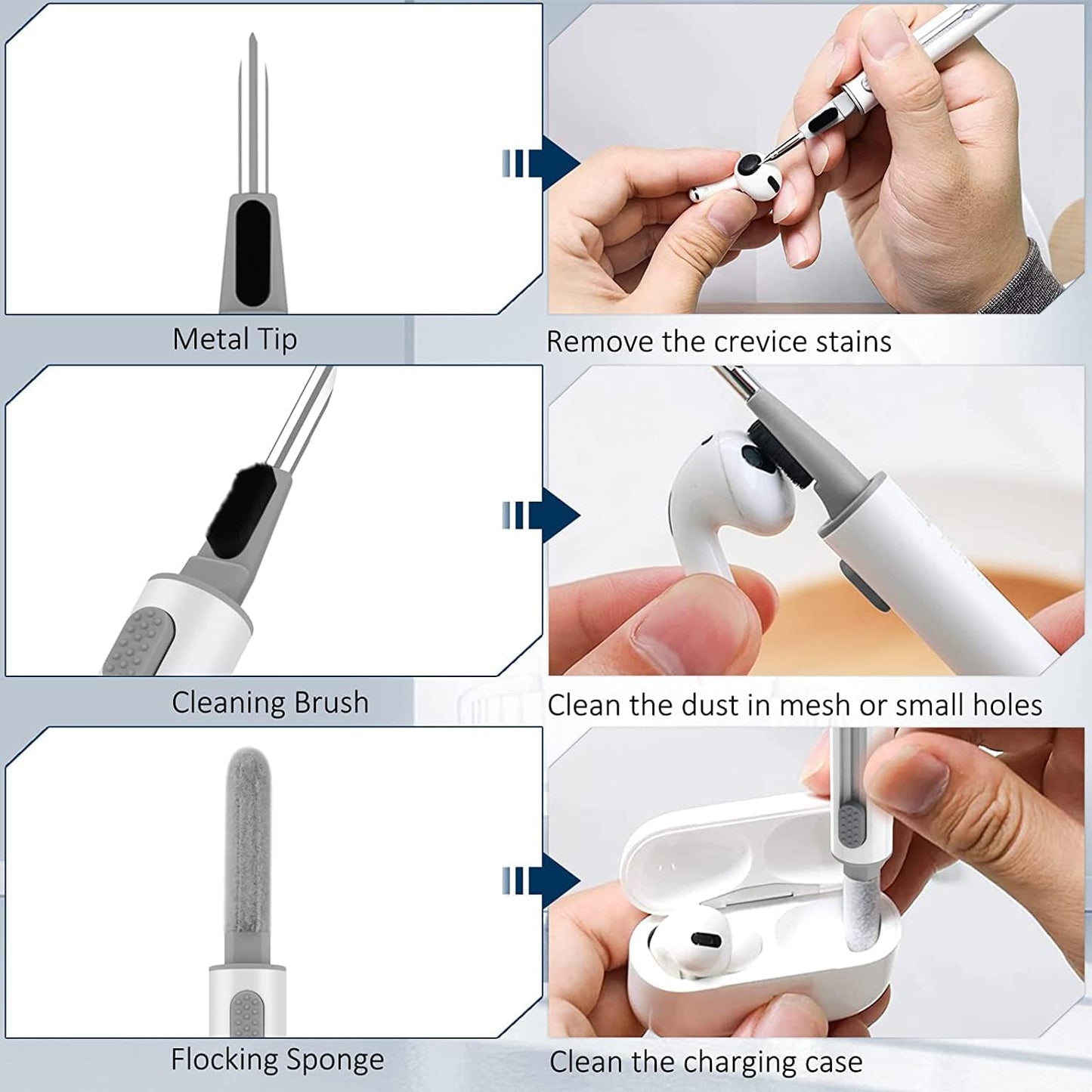 Metal Tip

Remove the crevice stains

Cleaning Brush

Clean the dust in mesh or small holes

Flocking Sponge

Clean the charging case